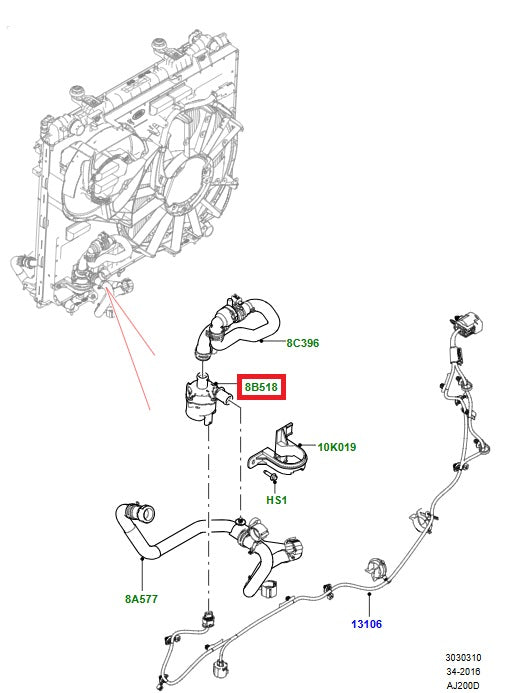 8C396
8B518
10K019
HS1
8A577
13106
3030310
34-2016
AJ200D