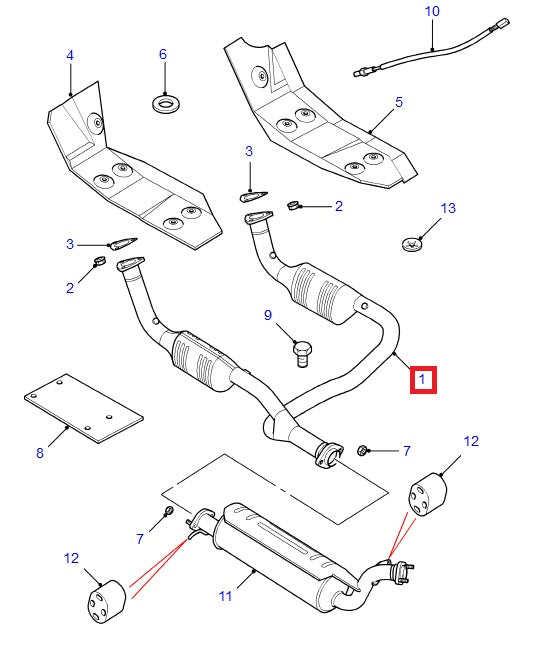 10
4
6
5
3
2
13
3
2
9
1
8
7
12
7
12
11