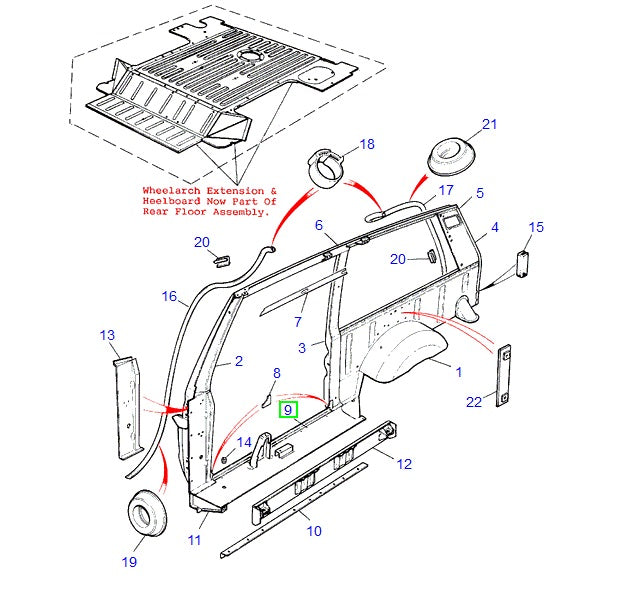 Wheelarch Extension & Heelboard Now Part Of Rear Floor Assembly.

21
18
17
5
4
15
6
20
20
16
7
13
3
2
1
8
9
22
14
12
11
10
19