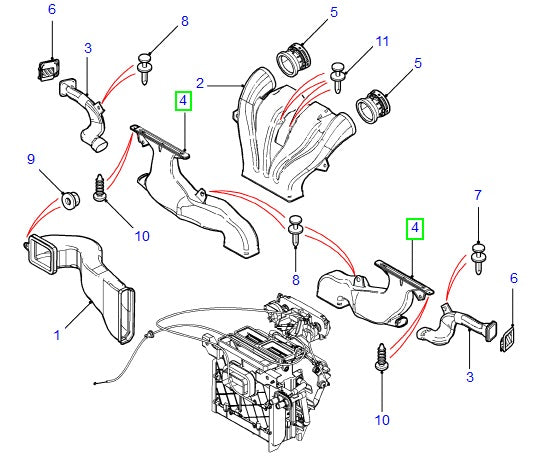 6
3
8
5
11
5
2
4
9
10
7
4
8
6
1
3
10