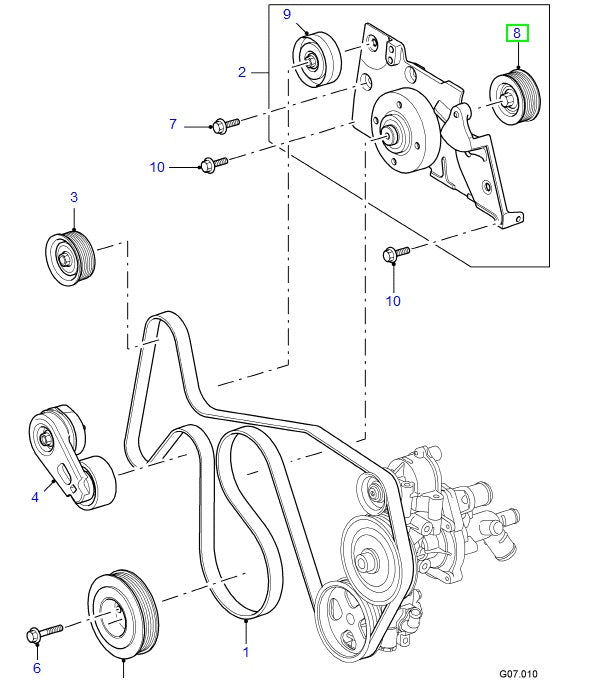 9
8
2
7
10
3
10
4
6
1
G07.010