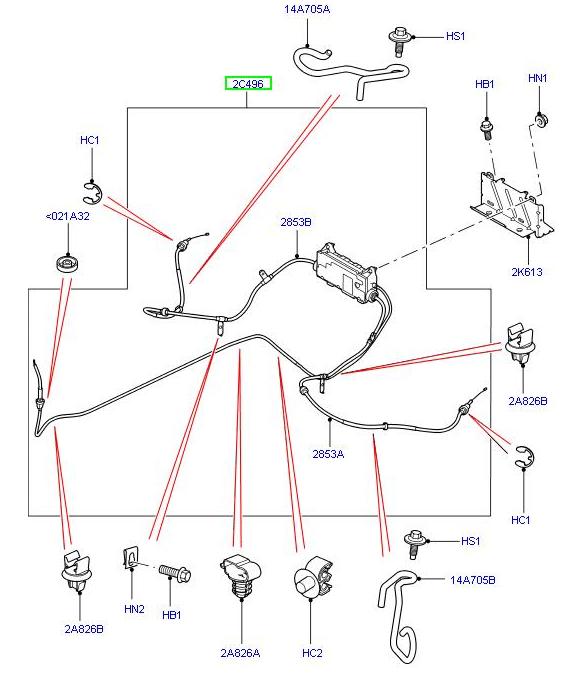 14A705A
HS1
2C496
HB1
HN1
HC1
<021A32
2853B
2K613
2A826B
2853A
HC1
HS1
14A705B
2A826B
HN2
HB1
2A826A
HC2