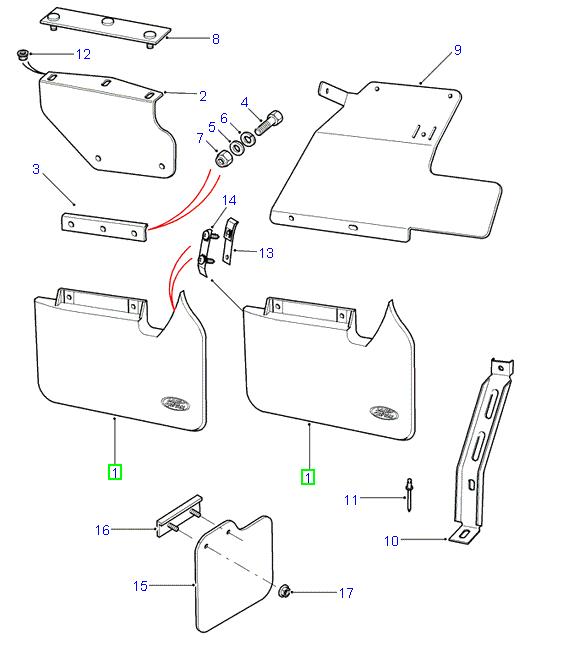 8
12
2
9
4
6
5
7
3
14
13
1
1
11
10
16
15
17