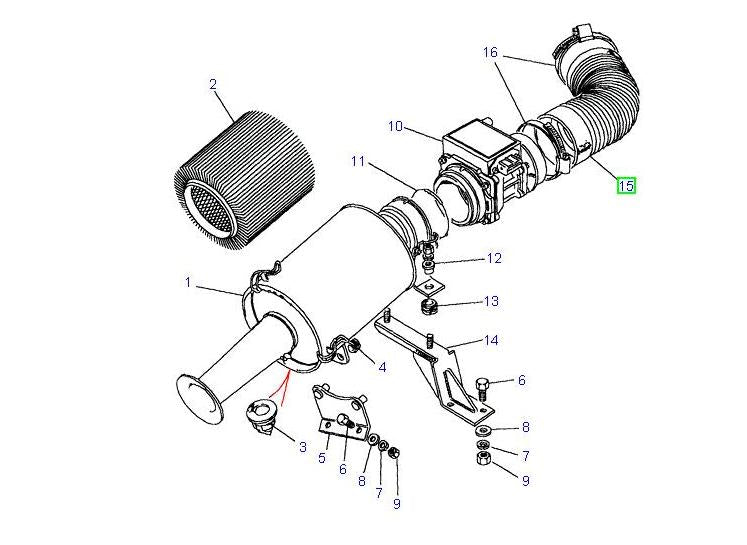 16
2
10
11
15
12
1
13
14
4
6
3
5
6
8
7
9
8
7
9