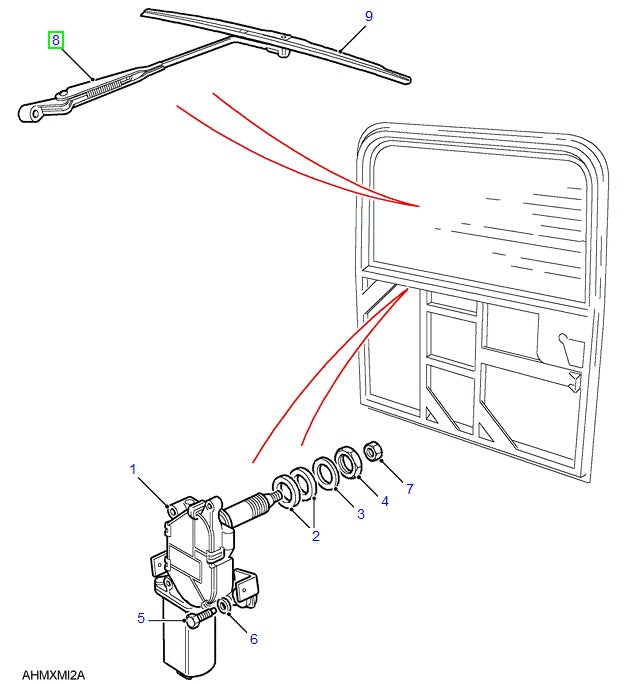 8
9
1
2
3
4
7
5
6
AHMXMI2A