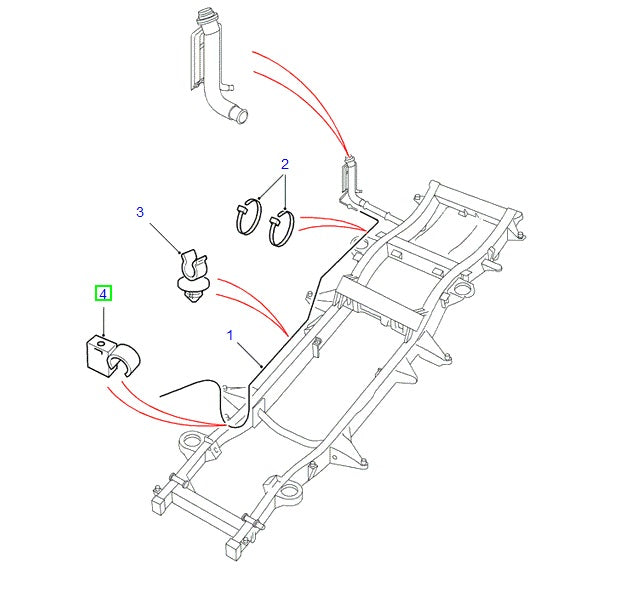 2
3
4
1