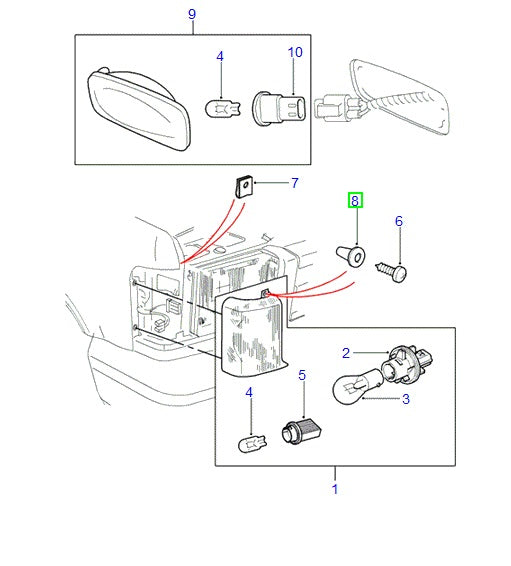 9
4
10
7
8
6
2
3
5
4
1