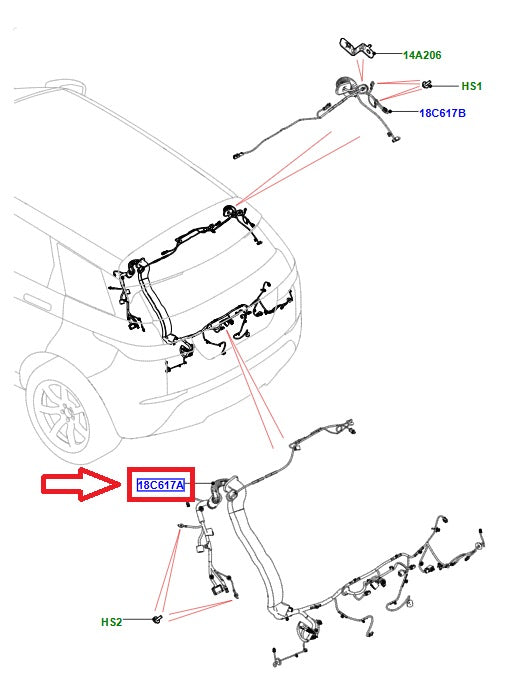 14A206
HS1
18C617B
18C617A
HS2