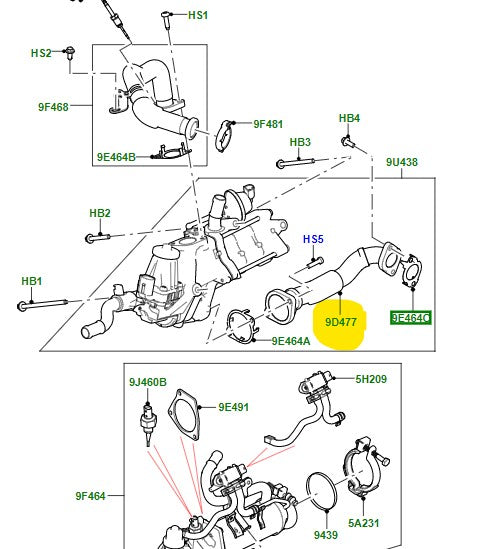 HS1
HS2
9F468
9F481
9E464B
HB4
HB3
9U438
HB2
HS5
HB1
9D477
9E464C
9E464A
9J460B
5H209
9E491
9F464
9439
5A231