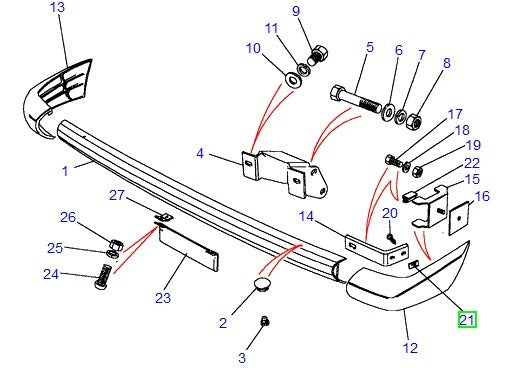 13
9
11
10
5
6
7
8
17
18
19
22
15
16
4
1
27
26
25
24
23
14
20
2
3
12
21