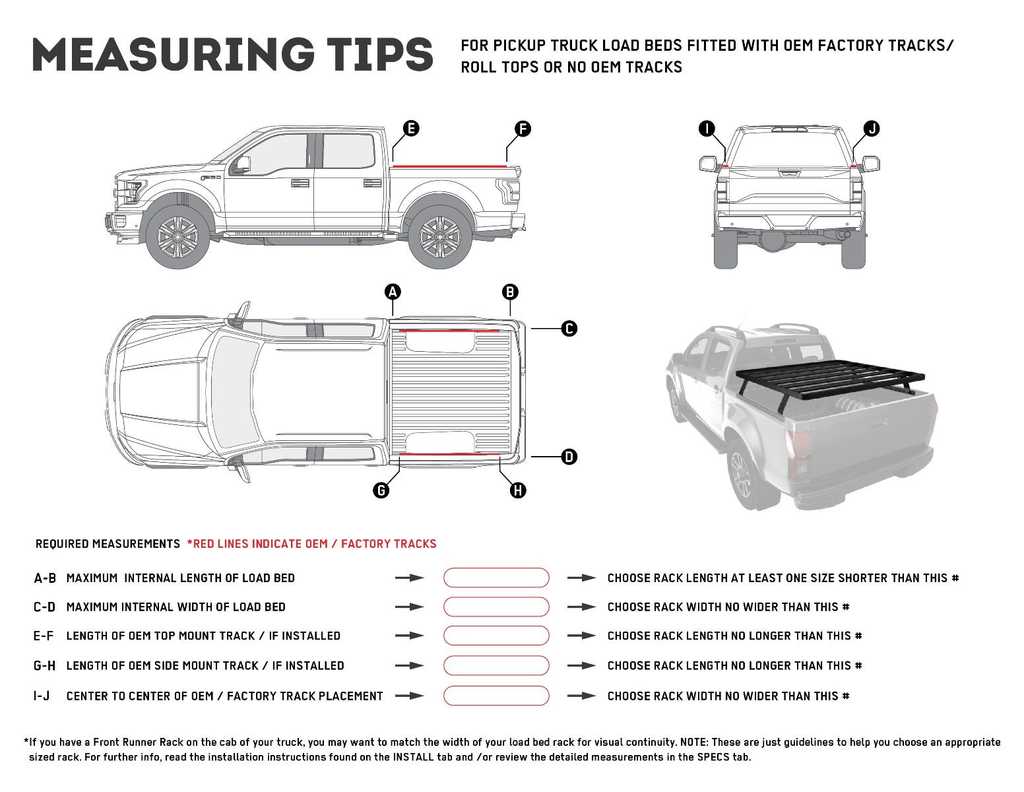 MEASURING TIPS

FOR PICKUP TRUCK LOAD BEDS FITTED WITH OEM FACTORY TRACKS/ ROLL TOPS OR NO OEM TRACKS

E F I J

A B C D G H

REQUIRED MEASUREMENTS *RED LINES INDICATE OEM / FACTORY TRACKS

A-B MAXIMUM INTERNAL LENGTH OF LOAD BED → → CHOOSE RACK LENGTH AT LEAST ONE SIZE SHORTER THAN THIS #

C-D MAXIMUM INTERNAL WIDTH OF LOAD BED → → CHOOSE RACK WIDTH NO WIDER THAN THIS #

E-F LENGTH OF OEM TOP MOUNT TRACK / IF INSTALLED → → CHOOSE RACK LENGTH NO LONGER THAN THIS #

G-H LENGTH OF OEM SIDE MOUNT TRACK / IF INSTALLED → → CHOOSE RACK LENGTH NO LONGER THAN THIS #

I-J CENTER TO CENTER OF OEM / FACTORY TRACK PLACEMENT → → CHOOSE RACK WIDTH NO WIDER THAN THIS #

*If you have a Front Runner Rack on the cab of your truck, you may want to match the width of your load bed rack for visual continuity. NOTE: These are just guidelines to help you choose an appropriate sized rack. For further info, read the installation instructions found on the INSTALL tab and /or review the detailed measurements in the SPECS tab.