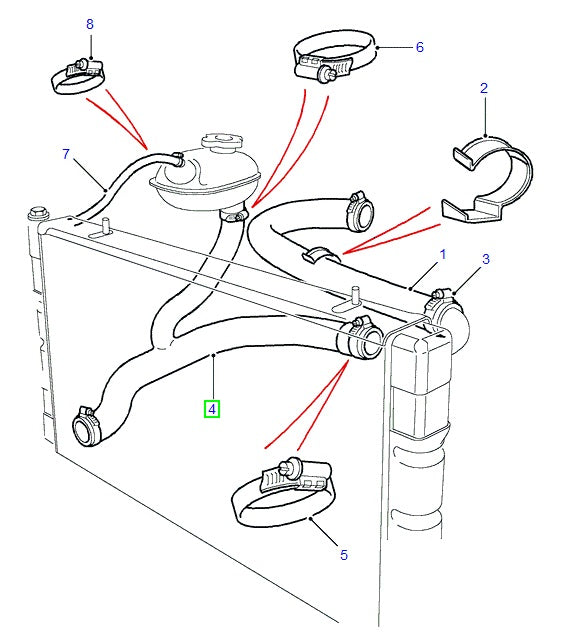 8
6
2
7
1
3
4
5