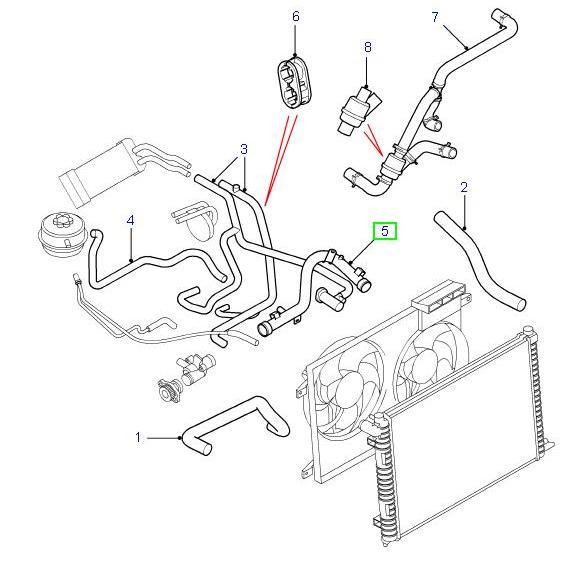 6
7
8
3
2
4
5
1