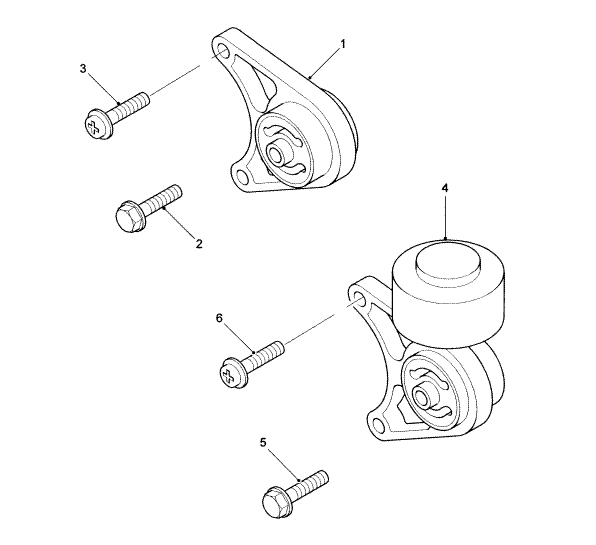 1
3
2
4
6
5