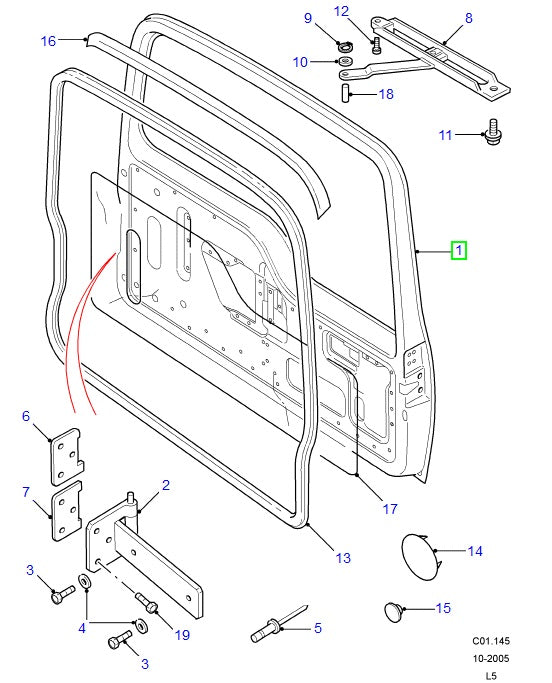 16
9
12
8
10
18
11
1
6
7
2
17
13
14
3
4
19
15
5
3
C01.145
10-2005
L5