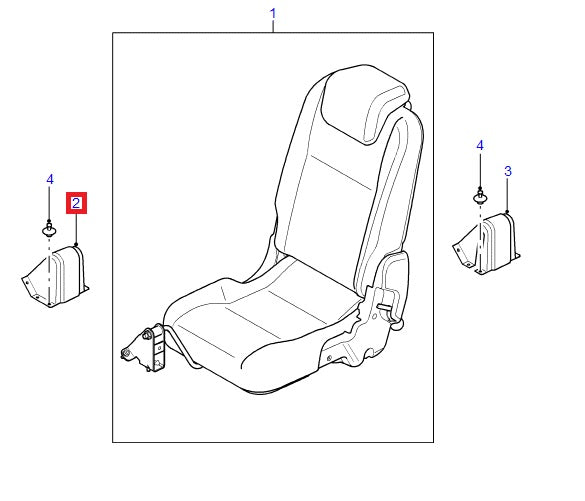 1
4
2
4
3