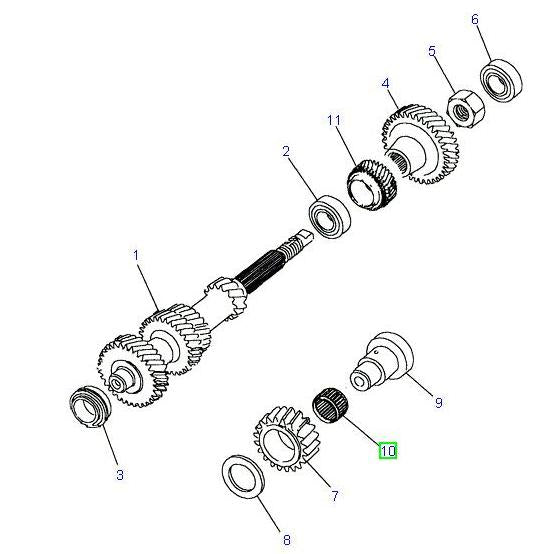 6
5
4
11
2
1
9
10
3
7
8