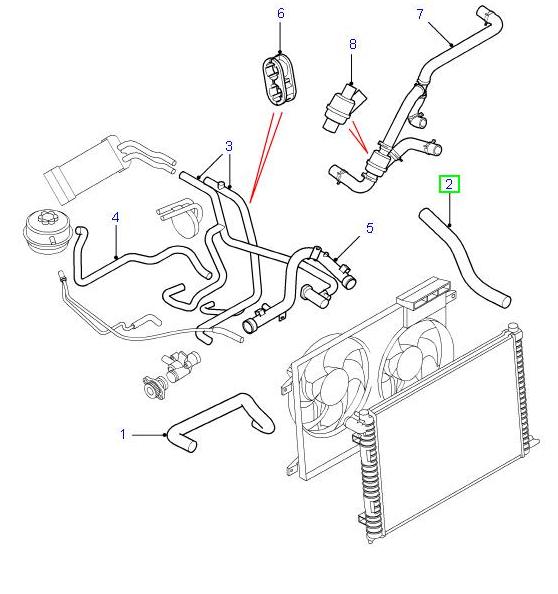 6
7
8
3
2
4
5
1