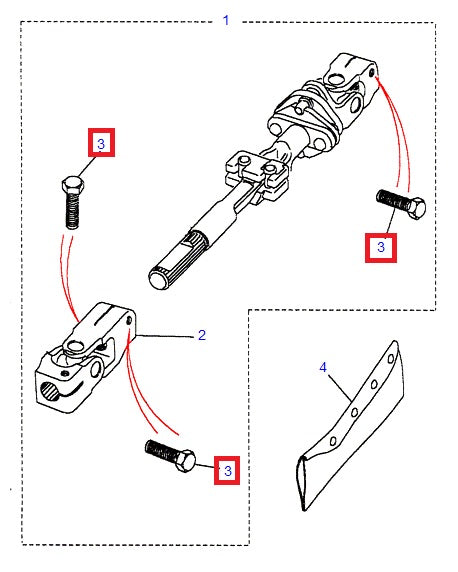 1

3

3

2

4

3