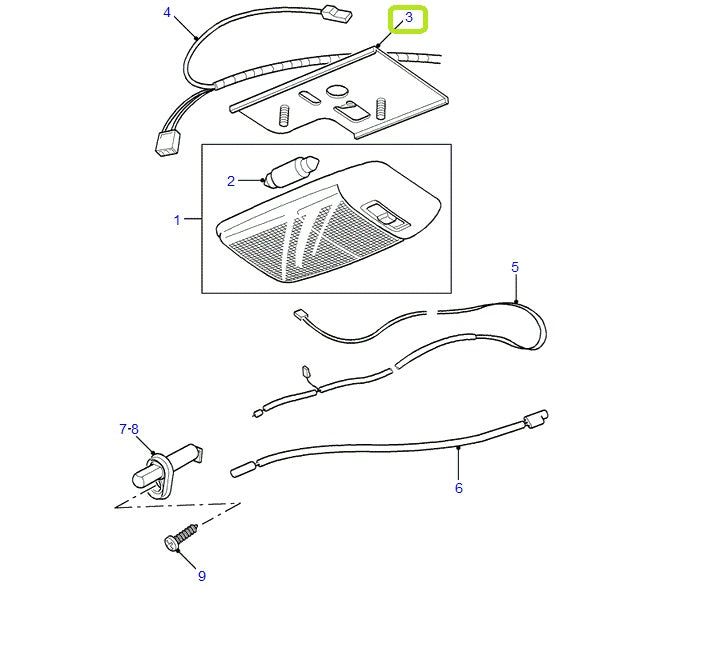 4
3
2
1
5
7-8
6
9