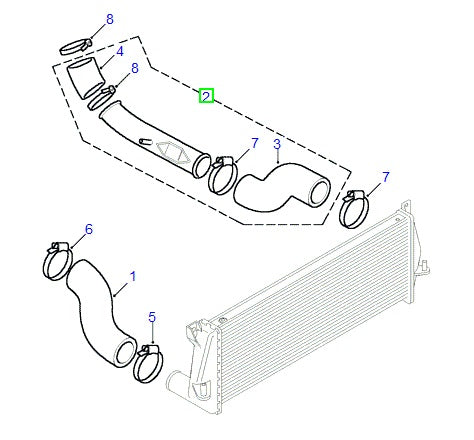 8
4
8
2
7
3
7
6
1
5