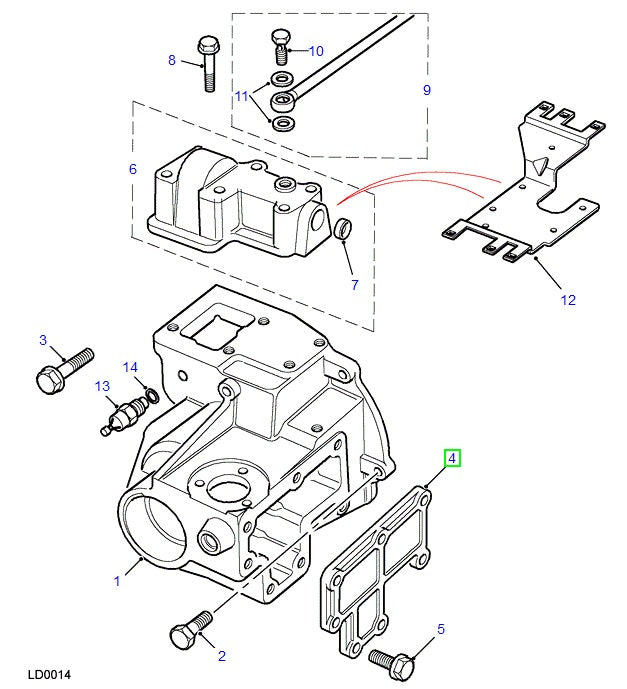 8
10
11
9
6
7
12
3
14
13
4
1
2
5
LD0014