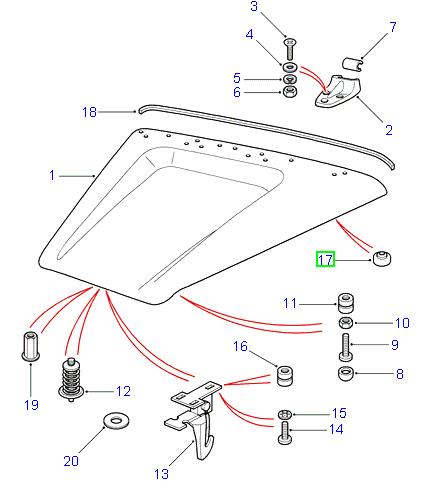 3
4
7
5
6
18
2
1
17
11
10
9
16
8
19
12
15
14
20
13