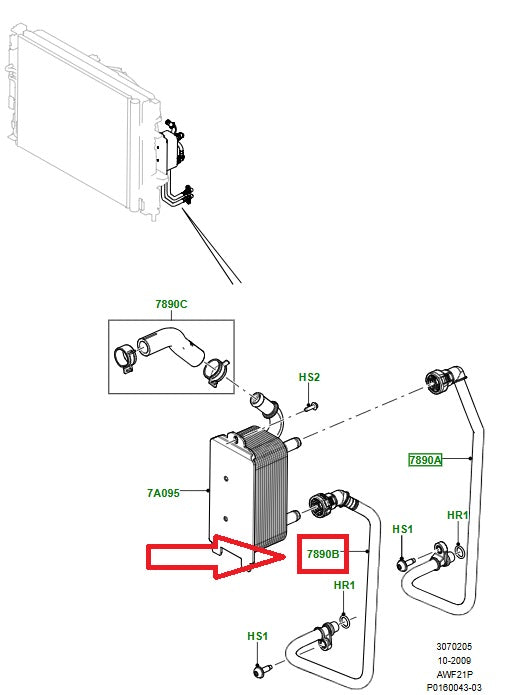 7890C

HS2

7890A

7A095

HR1

HS1

7890B

HR1

HS1

3070205
10-2009
AWF21P
P0160043-03