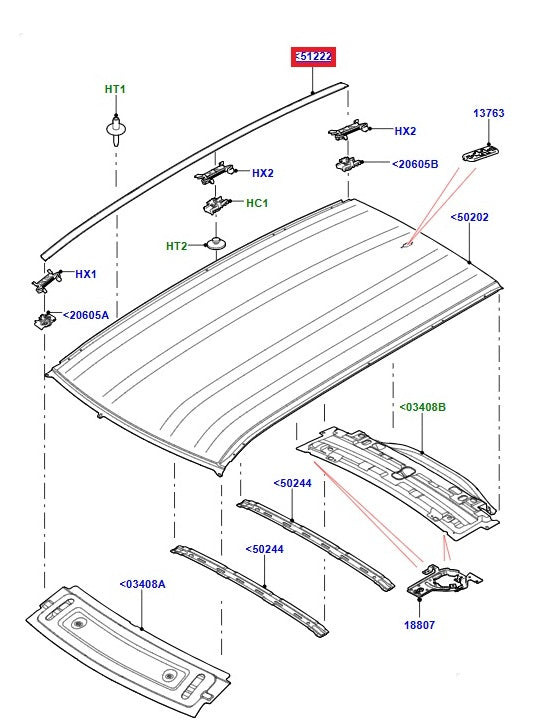 <51222
HT1
13763
HX2
<20605B
HX2
HC1
<50202
HT2
HX1
<20605A
<03408B
<50244
<50244
<03408A
18807