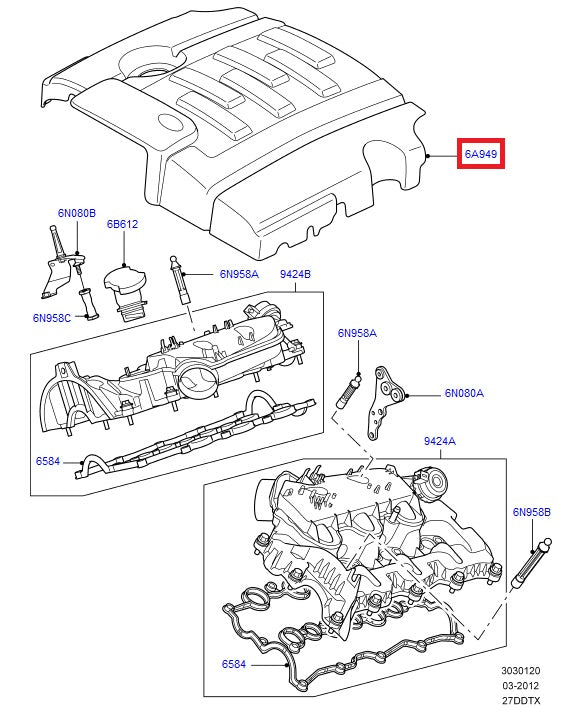 6A949

6N080B

6B612

6N958A

9424B

6N958C

6N958A

6N080A

6584

9424A

6N958B

6584

3030120
03-2012
27DDTX