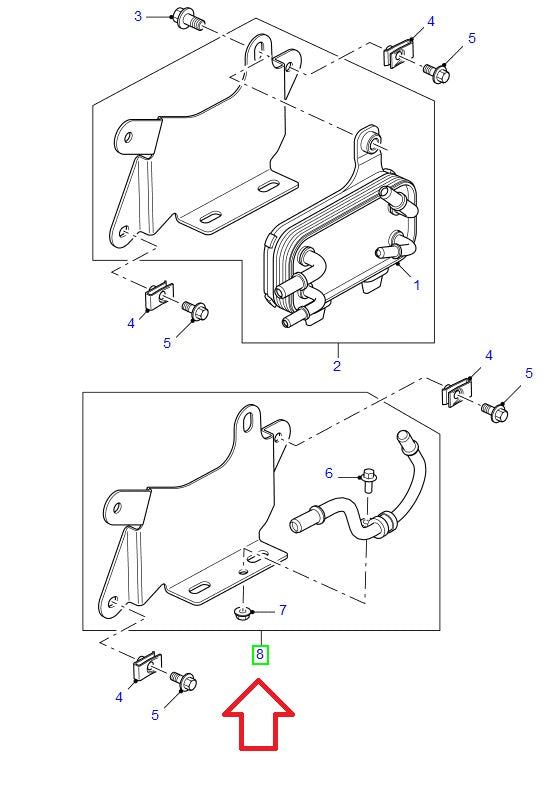 3
4
5
1
4
5
2
4
5
6
7
8
4
5