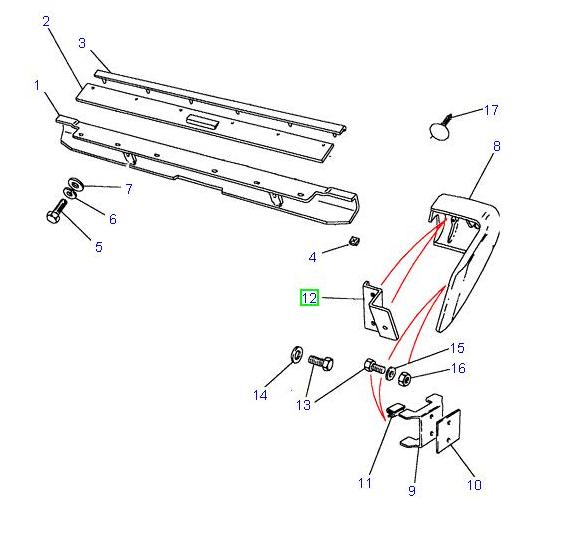 2
3
1
17
8
7
6
5
4
12
15
16
14
13
11
9
10