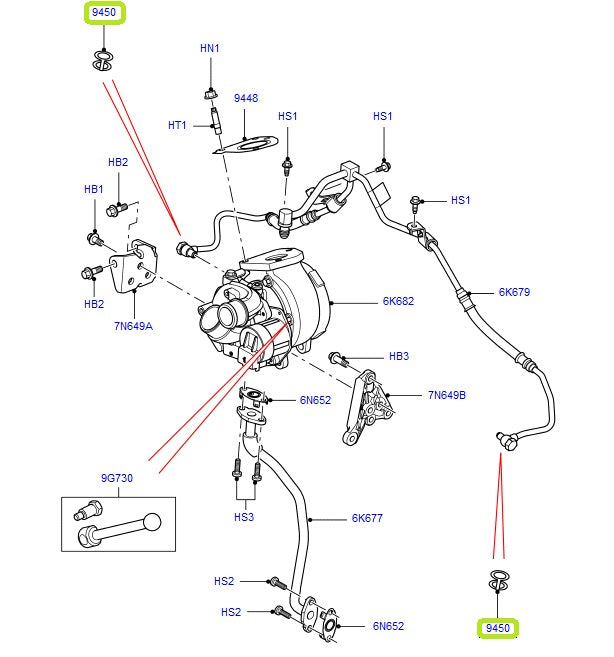 9450
HN1
9448
HT1
HS1
HS1
HB2
HB1
HS1
HB2
7N649A
6K682
6K679
HB3
6N652
7N649B
9G730
HS3
6K677
HS2
HS2
6N652
9450