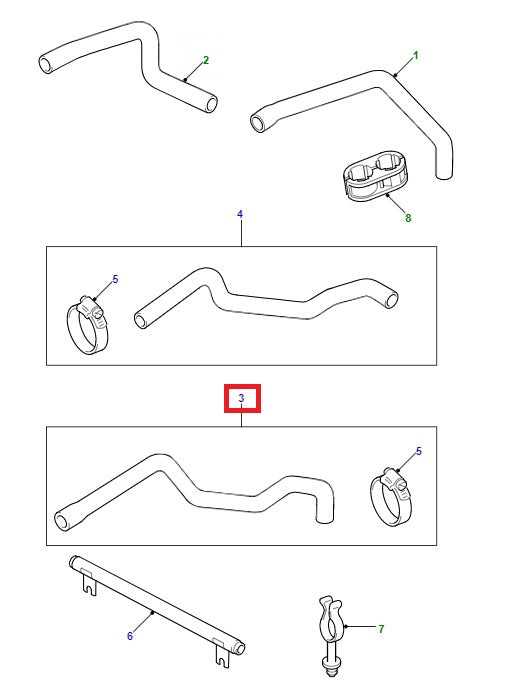 2
1
8
4
5
3
5
6
7