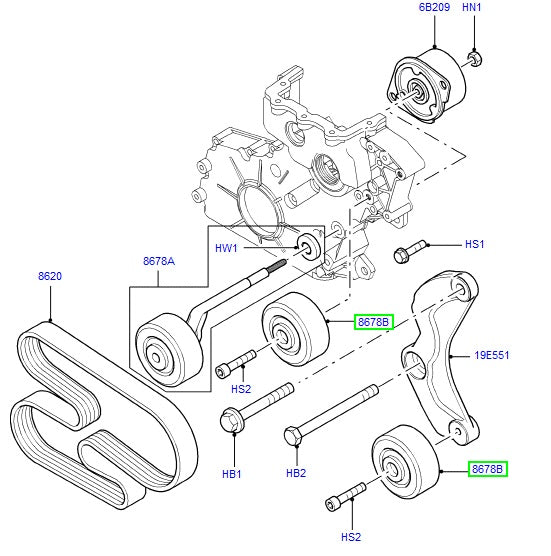 6B209
HN1
HW1
HS1
8678A
8620
8678B
19E551
HS2
HB1
HB2
8678B
HS2