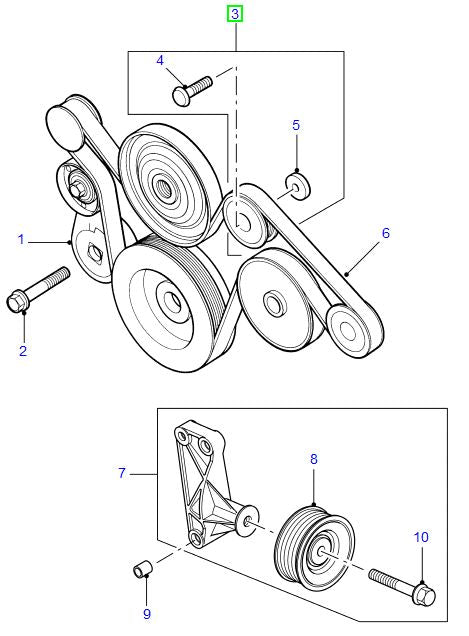 3
4
5
1
6
2
7
8
10
9