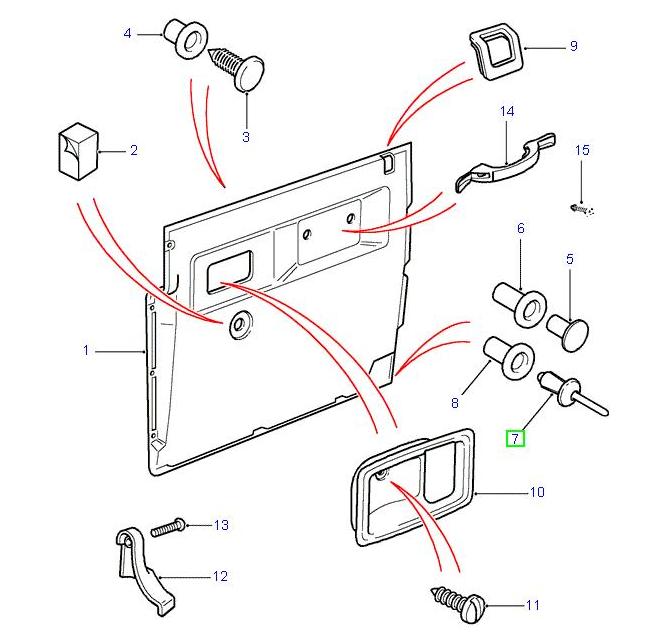 4
9
3
14
2
15
6
5
1
8
7
10
13
12
11