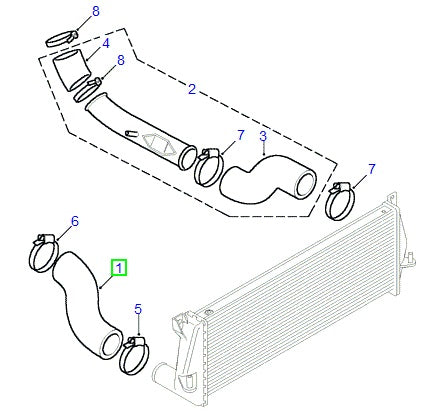 8
4
8
2
7
3
7
6
1
5