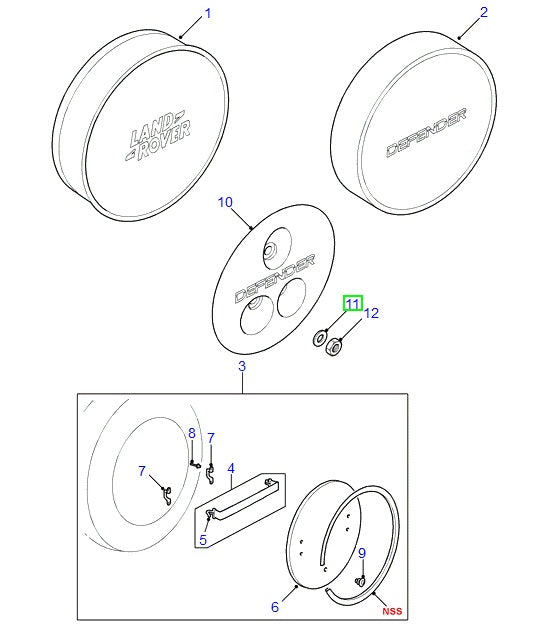 1
2
LAND ROVER
DEFENDER
10
DEFENDER
11
12
3
8
7
7
4
5
9
6
NSS