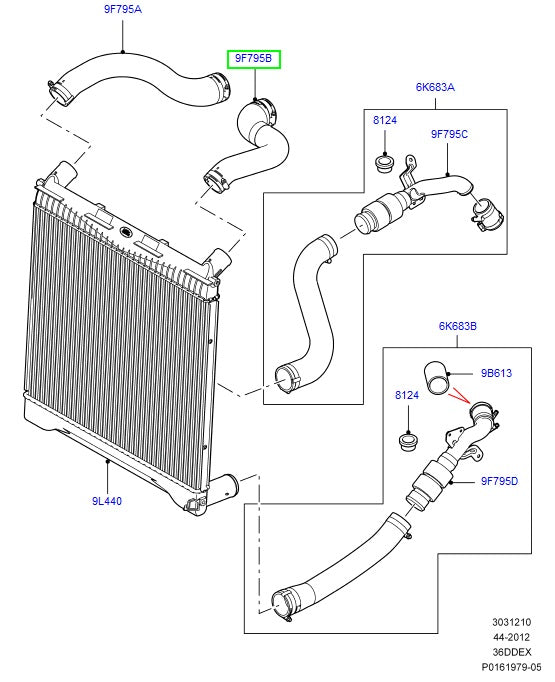 9F795A

9F795B

6K683A

8124

9F795C

6K683B

9B613

8124

9F795D

9L440

3031210
44-2012
36DDEX
P0161979-05