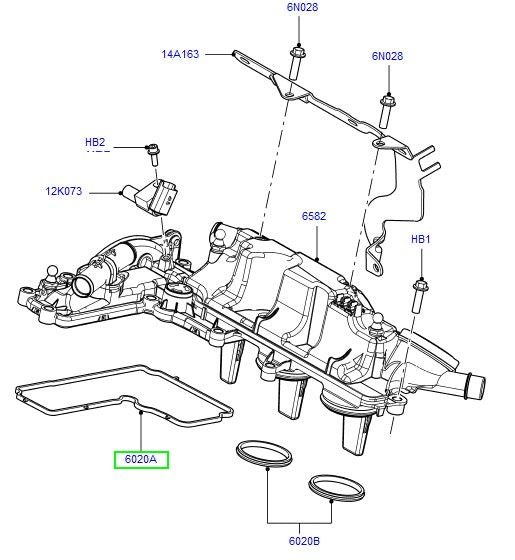 6N028

14A163

6N028

HB2

12K073

6582

HB1

6020A

6020B