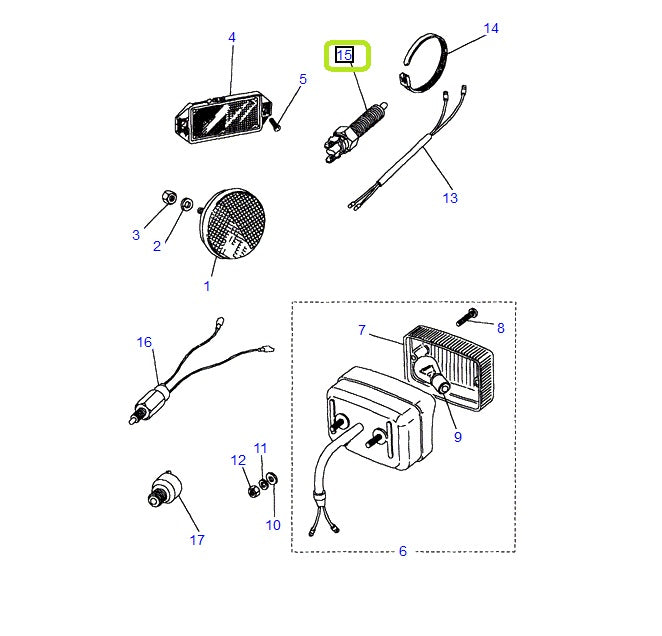 4
15
14
5
13
3
2
1
16
7
8
9
12
11
10
17
6