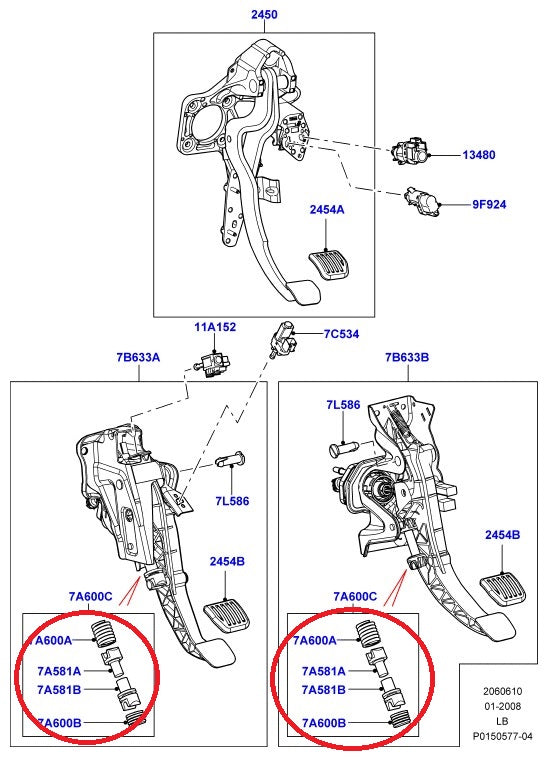 2450

13480

9F924

2454A

11A152

7C534

7B633A

7B633B

7L586

7L586

2454B

2454B

7A600C

7A600C

A600A

7A581A

7A581B

7A600B

7A600A

7A581A

7A581B

7A600B

2060610
01-2008
LB
P0150577-04