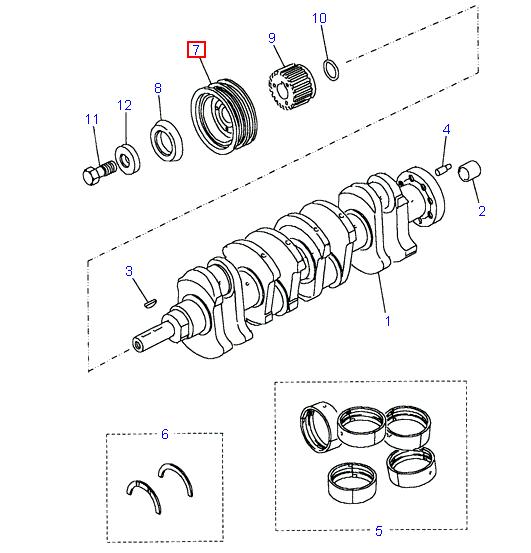 10
9
7
8
12
11
4
2
3
1
6
5