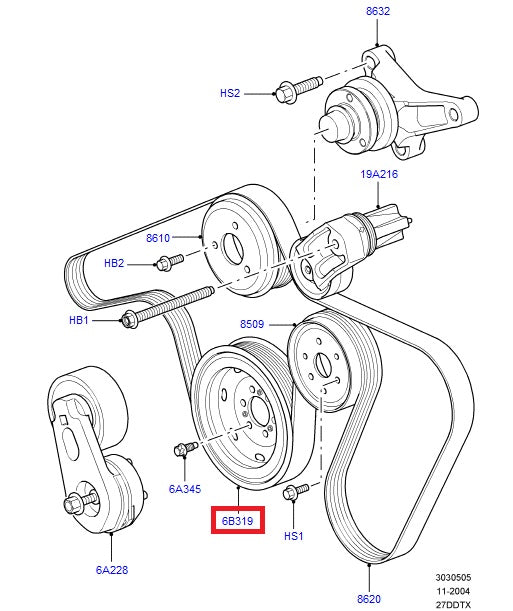 8632

HS2

19A216

8610

HB2

HB1

8509

6A345

6B319

HS1

6A228

8620

3030505
11-2004
27DDTX