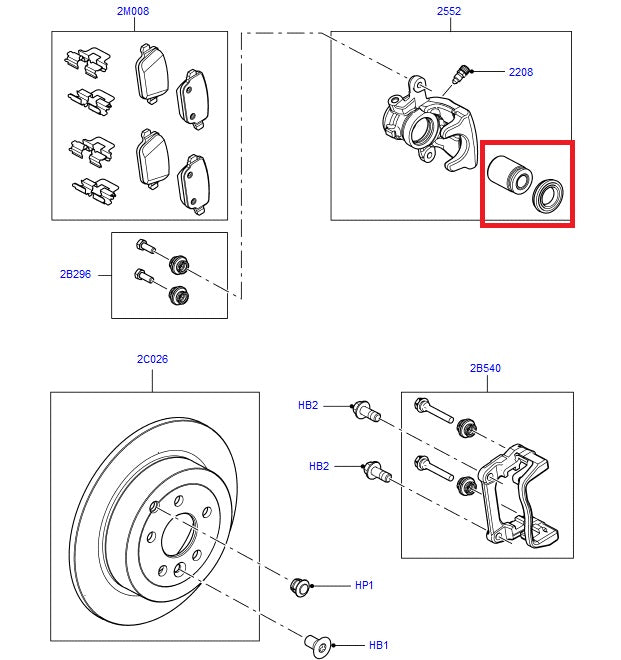 2M008

2552

2208

2B296

2C026

2B540

HB2

HB2

HP1

HB1