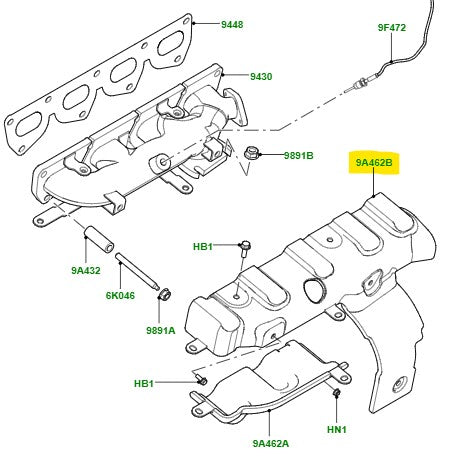 9448
9F472
9430
9891B
9A462B
HB1
9A432
6K046
9891A
HB1
HN1
9A462A