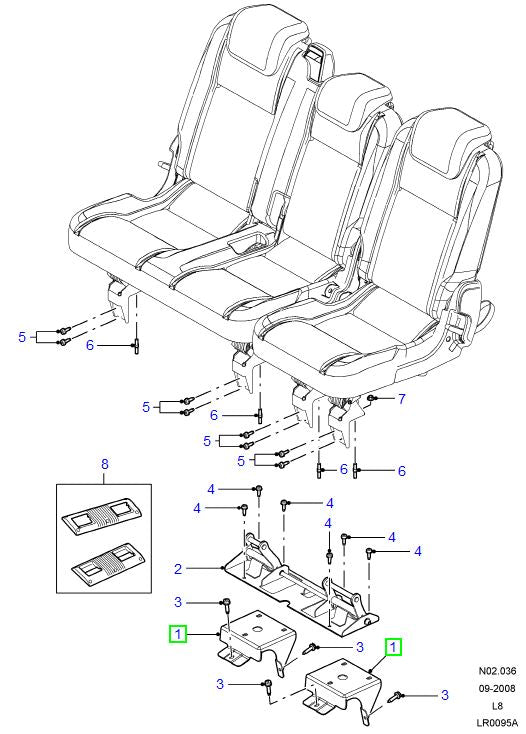 5
6
5
6
7
5
5
6
6
8
4
4
4
4
4
4
2
3
1
3
1
3
3
N02.036
09-2008
L8
LR0095A