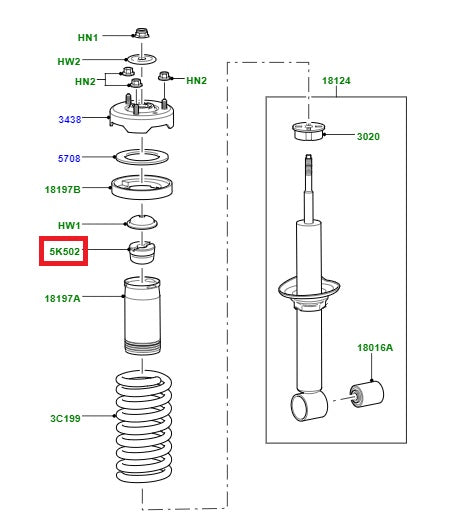 HN1
HW2
HN2
HN2
3438
5708
18197B
HW1
5K502
18197A
3C199
18124
3020
18016A