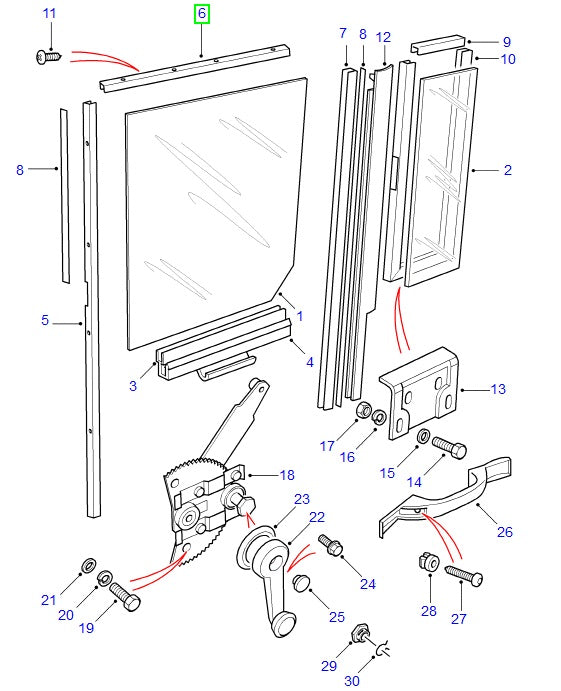 11
6
7
8
12
9
10
8
2
5
1
4
3
13
17
16
15
14
18
23
22
26
24
21
20
19
25
28
27
29
30